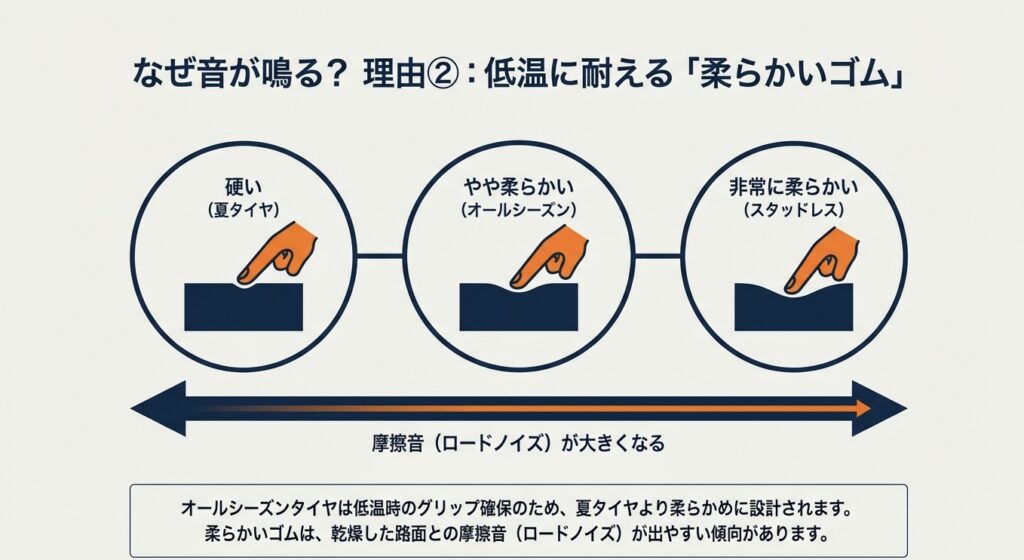 なぜ音が鳴る？ 理由②：低温に耐える「柔らかいゴム」

硬い
（夏タイヤ）

やや柔らかい
（オールシーズン）

非常に柔らかい
（スタッドレス）

摩擦音（ロードノイズ）が大きくなる

オールシーズンタイヤは低温時のグリップ確保のため、夏タイヤより柔らかめに設計されます。
柔らかいゴムは、乾燥した路面との摩擦音（ロードノイズ）が出やすい傾向があります。